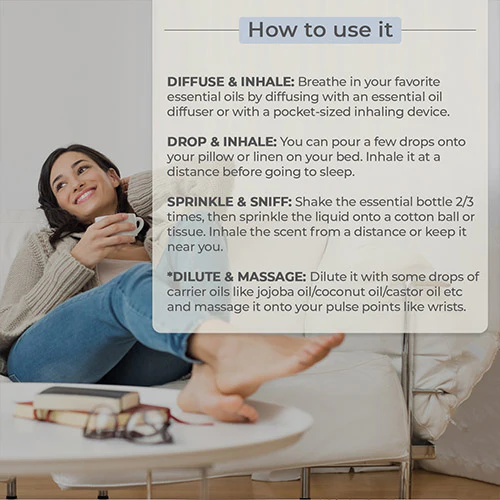 How to use it

DIFFUSE & INHALE: Breathe in your favorite essential oils by diffusing with an essential oil diffuser or with a pocket-sized inhaling device.

DROP & INHALE: You can pour a few drops onto your pillow or linen on your bed. Inhale it at a distance before going to sleep.

SPRINKLE & SNIFF: Shake the essential bottle 2/3 times, then sprinkle the liquid onto a cotton ball or tissue. Inhale the scent from a distance or keep it near you.

*DILUTE & MASSAGE: Dilute it with some drops of carrier oils like jojoba oil/coconut oil/castor oil etc and massage it onto your pulse points like wrists.