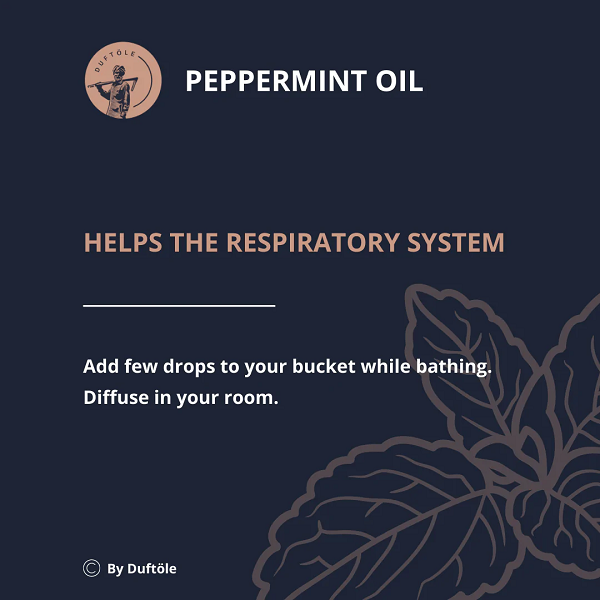 DUFTÖLE

PEPPERMINT OIL

HELPS THE RESPIRATORY SYSTEM

Add few drops to your bucket while bathing.
Diffuse in your room.

© By Duftöle